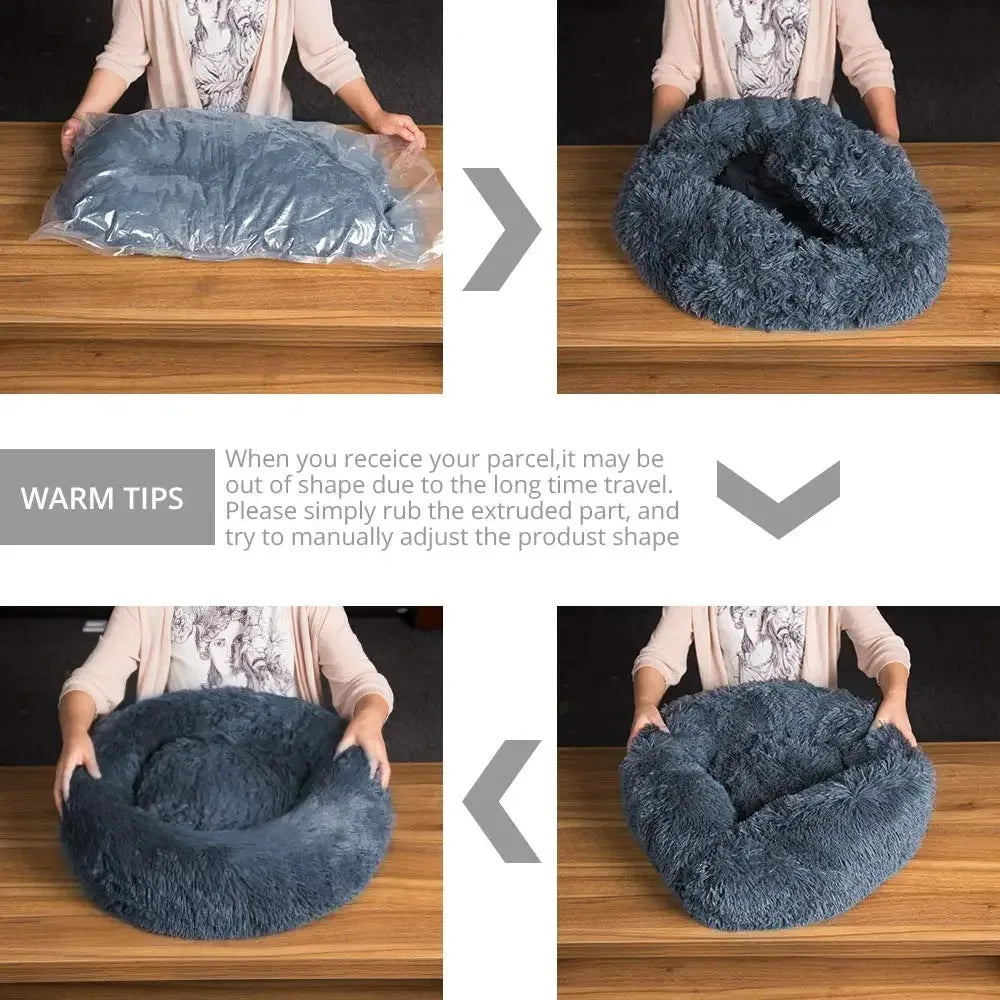 WARM TIPS

When you receice your parcel,it may be out of shape due to the long time travel. Please simply rub the extruded part, and try to manually adjust the produst shape